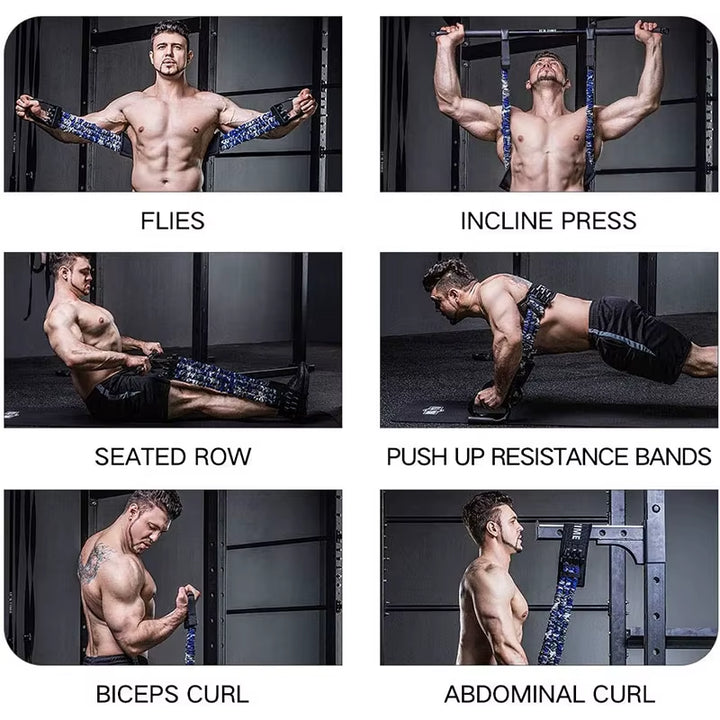 FLIES

INCLINE PRESS

SEATED ROW

PUSH UP RESISTANCE BANDS

BICEPS CURL

ABDOMINAL CURL